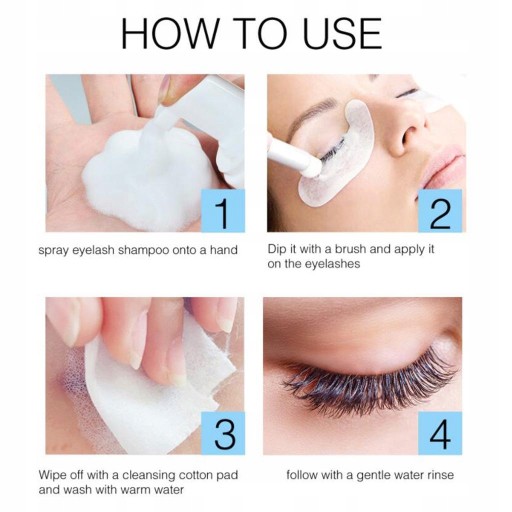 HOW TO USE

1

spray eyelash shampoo onto a hand

2

Dip it with a brush and apply it on the eyelashes

3

Wipe off with a cleansing cotton pad and wash with warm water

4

follow with a gentle water rinse