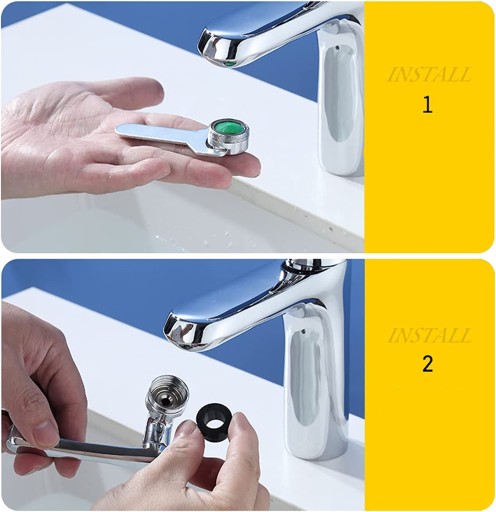 INSTALL
1

INSTALL
2