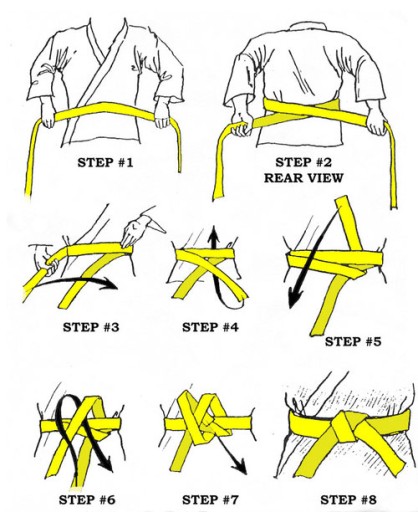 STEP #1

STEP #2
REAR VIEW

STEP #3

STEP #4

STEP #5

STEP #6

STEP #7

STEP #8