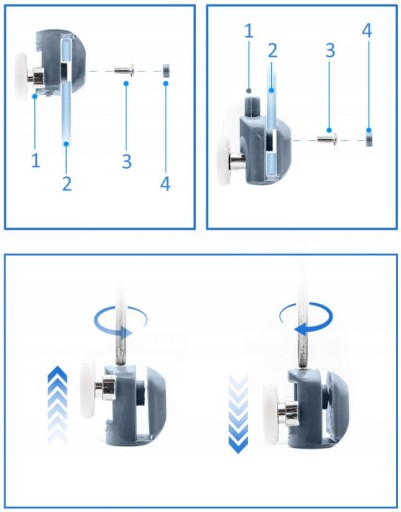 1
2
3
4

1
2
3
4