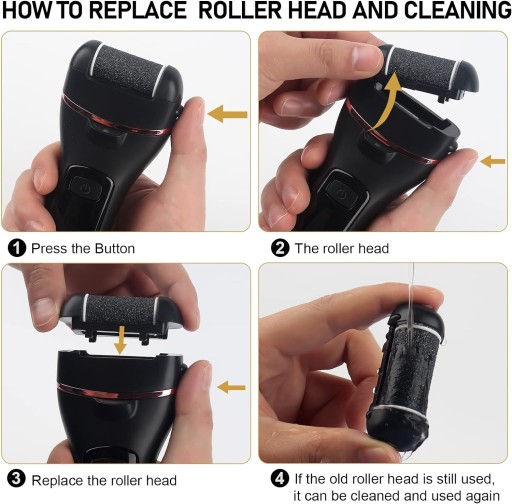 HOW TO REPLACE ROLLER HEAD AND CLEANING

1 Press the Button

2 The roller head

3 Replace the roller head

4 If the old roller head is still used, it can be cleaned and used again