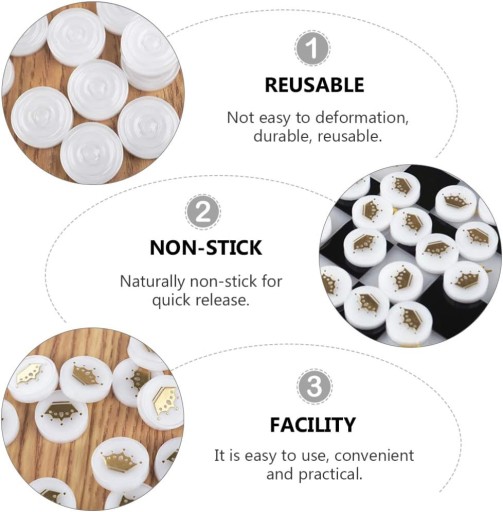 1

REUSABLE

Not easy to deformation, durable, reusable.

2

NON-STICK

Naturally non-stick for quick release.

3

FACILITY

It is easy to use, convenient and practical.