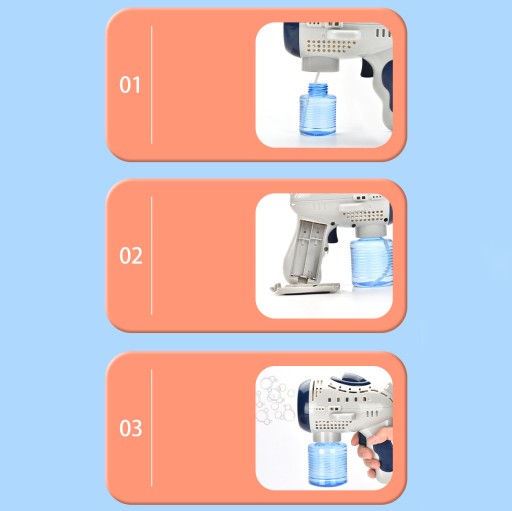 01

02

03