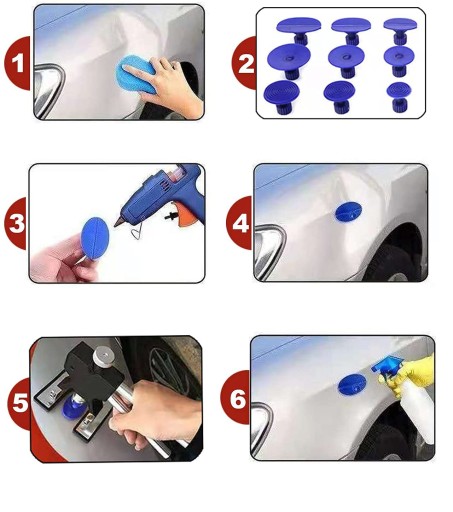 1

2

3

4

5

6