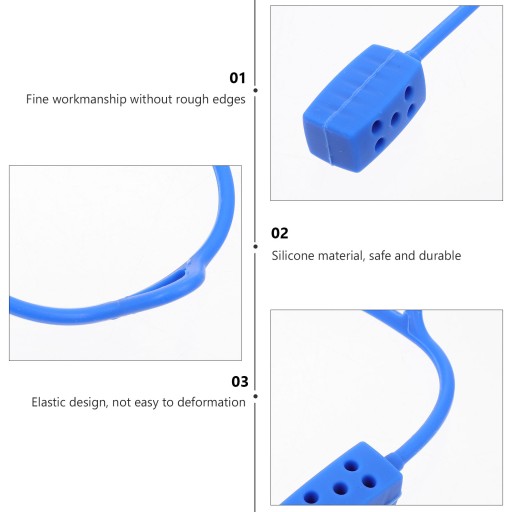 01
Fine workmanship without rough edges

02
Silicone material, safe and durable

03
Elastic design, not easy to deformation