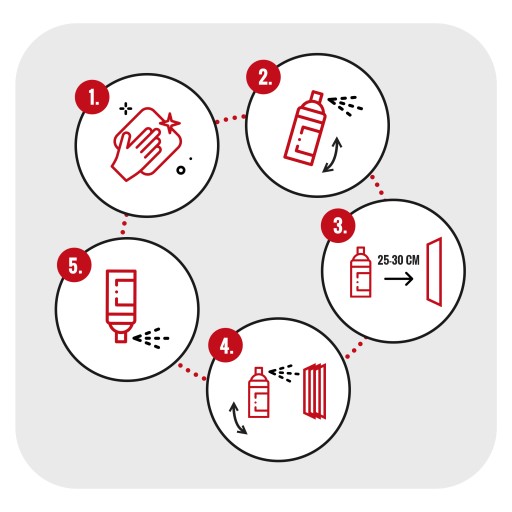 1.

2.

3.

25-30 CM

4.

5.