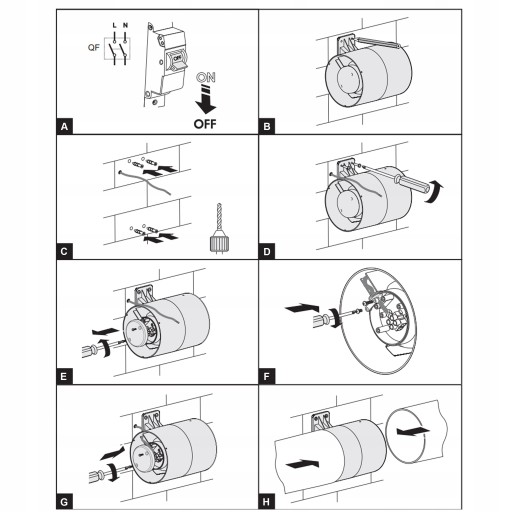 L N
QF
OFF
ON
OFF
A
B
C
D
E
F
G
H