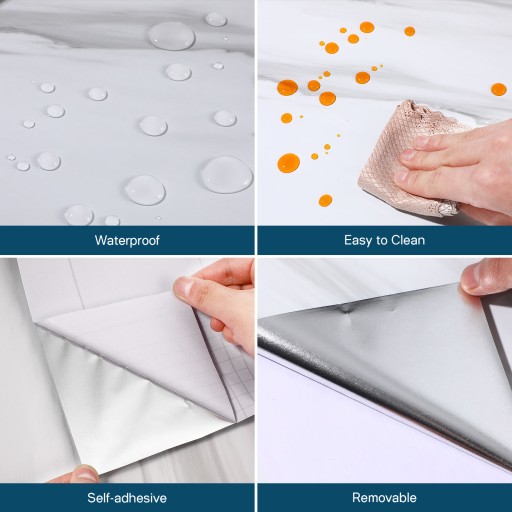 Waterproof

Easy to Clean

Self-adhesive

Removable