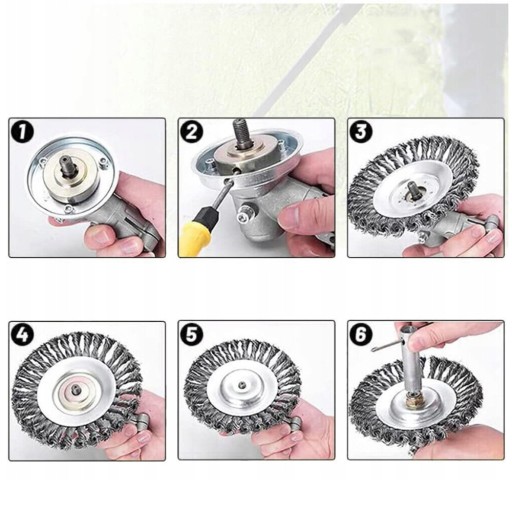 1

2

3

4

5

6