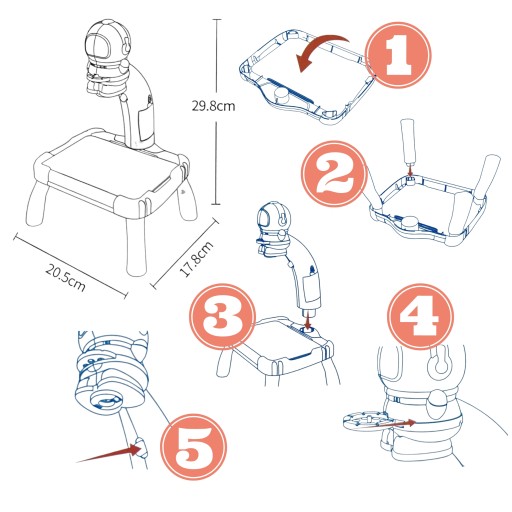 29.8cm

20.5cm

17.8cm

1

2

3

4

5