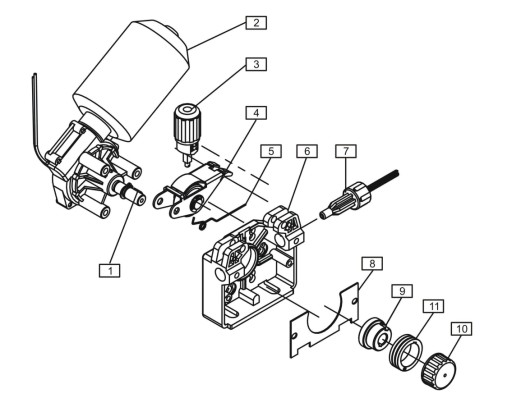 2
3
4
5
6
7
1
8
9
11
10