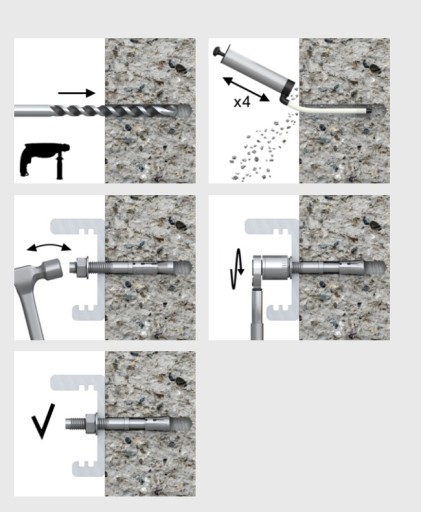 x4