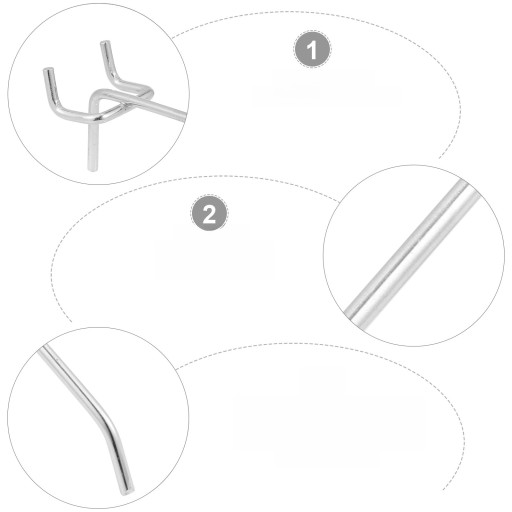 1

2