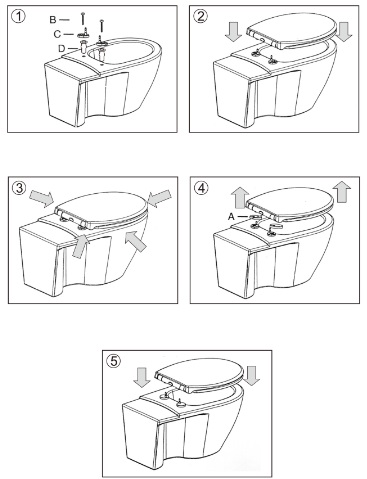 1
B
C
D

2

3

4
A

5