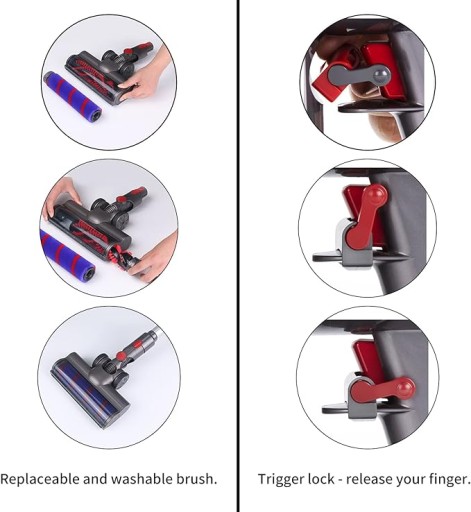 Replaceable and washable brush.

Trigger lock - release your finger.