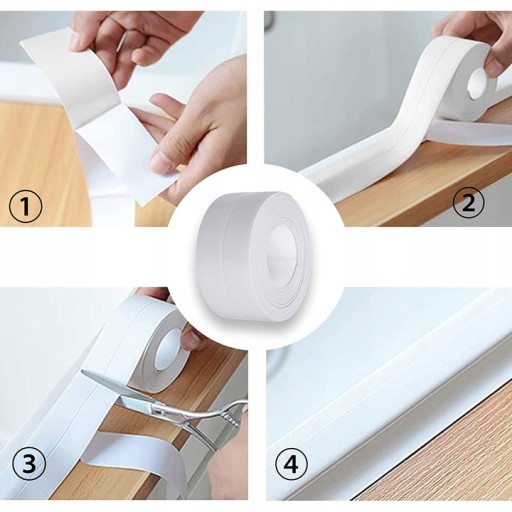 1

2

3

4