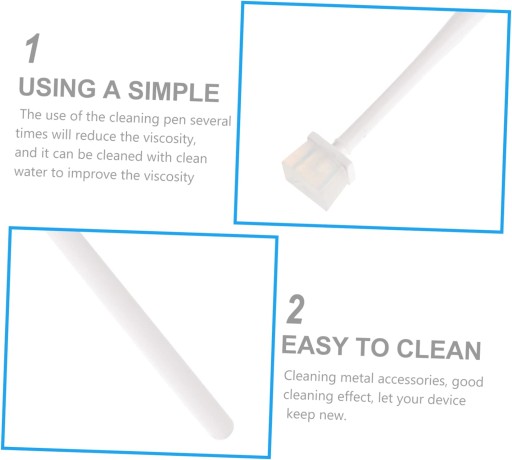 1

USING A SIMPLE

The use of the cleaning pen several times will reduce the viscosity, and it can be cleaned with clean water to improve the viscosity

2

EASY TO CLEAN

Cleaning metal accessories, good cleaning effect, let your device keep new.