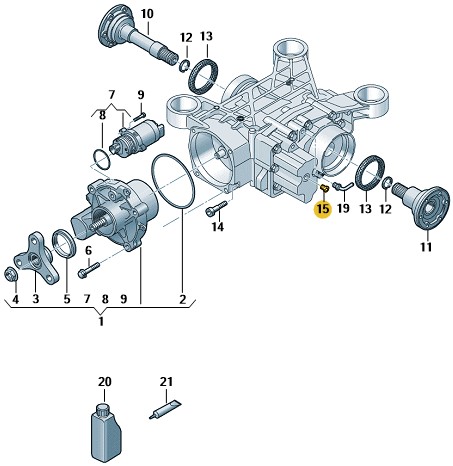 10
12
13
7
9
8
15
19
13
12
14
11
6
4
3
5
7
8
9
2
1
20
21