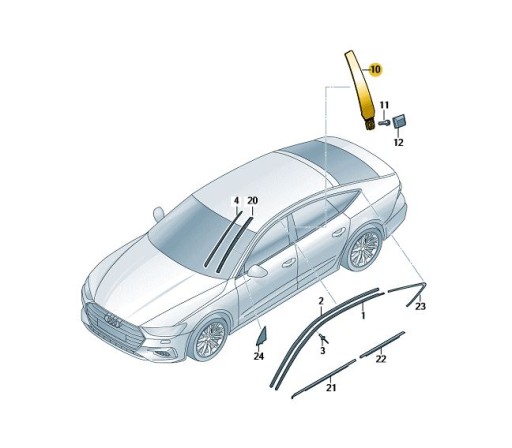 10
11
12
4
20
2
1
23
3
24
22
21