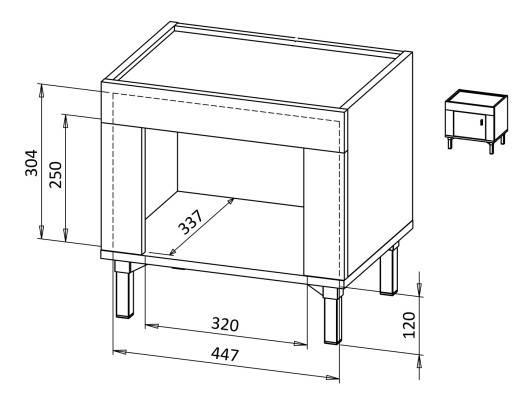 304
250
337
320
447
120