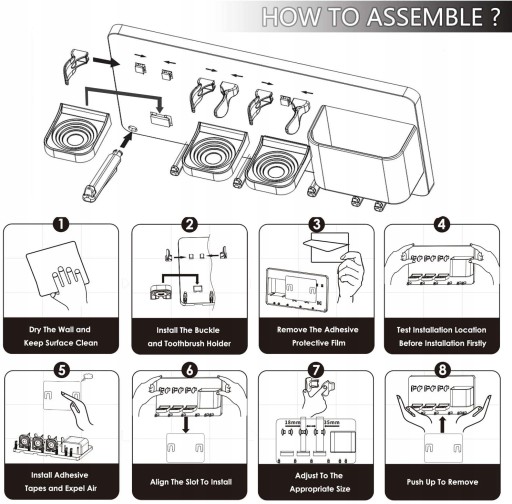 HOW TO ASSEMBLE ?

1
Dry The Wall and Keep Surface Clean

2
Install The Buckle and Toothbrush Holder

3
Remove The Adhesive Protective Film

4
Test Installation Location Before Installation Firstly

5
Install Adhesive Tapes and Expel Air

6
Align The Slot To Install

7
18mm 35mm
Adjust To The Appropriate Size

8
Push Up To Remove