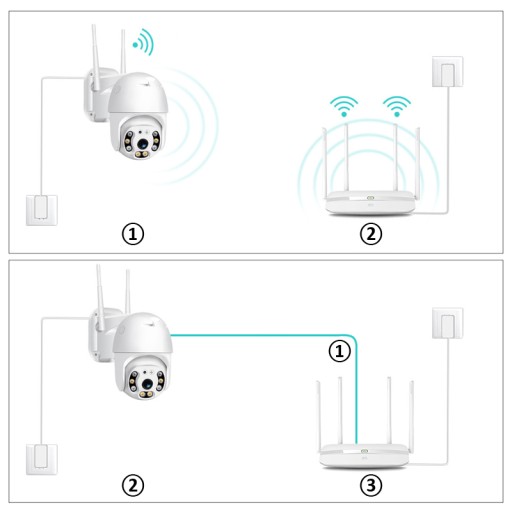 ①

②

①

②

③