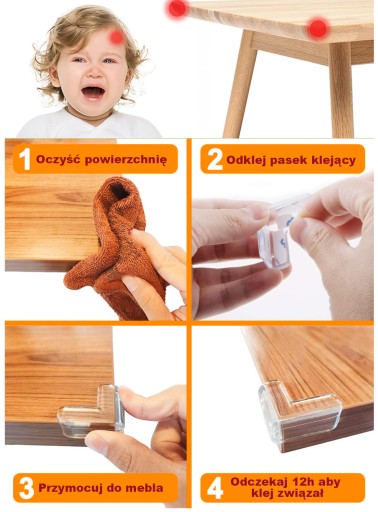 1 Oczyść powierzchnię

2 Odklej pasek klejący

3 Przymocuj do mebla

4 Odczekaj 12h aby klej związał