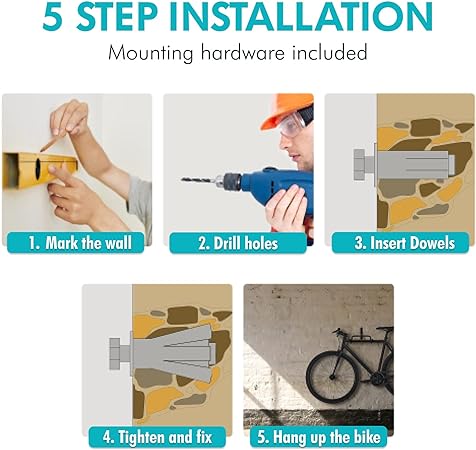 5 STEP INSTALLATION

Mounting hardware included

1. Mark the wall

2. Drill holes

3. Insert Dowels

4. Tighten and fix

5. Hang up the bike