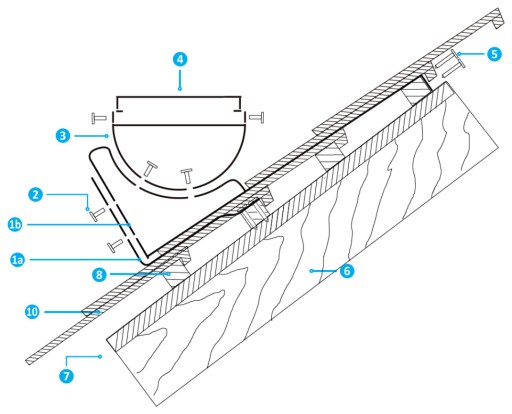 4
5
3
2
1b
1a
8
6
10
7