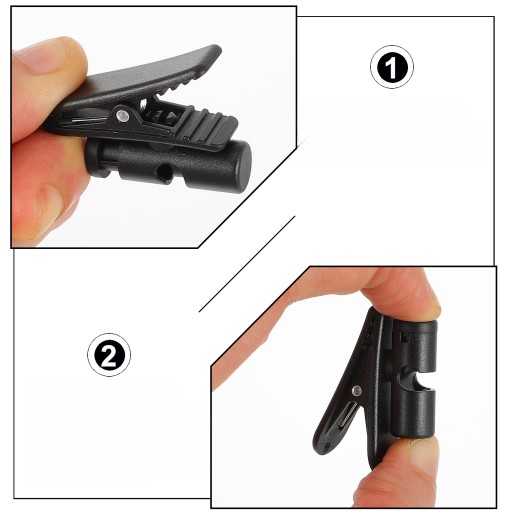 1

2