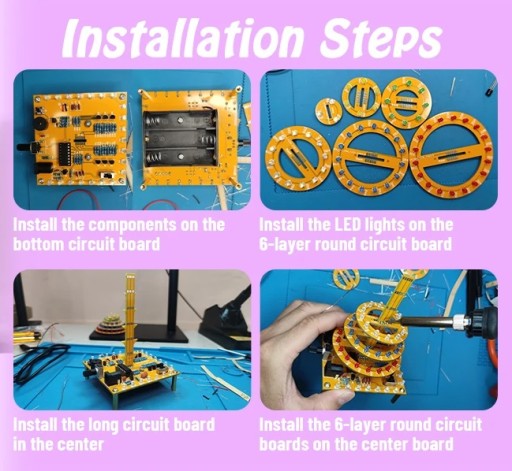 Installation Steps

Install the components on the bottom circuit board

Install the LED lights on the 6-layer round circuit board

Install the long circuit board in the center

Install the 6-layer round circuit boards on the center board