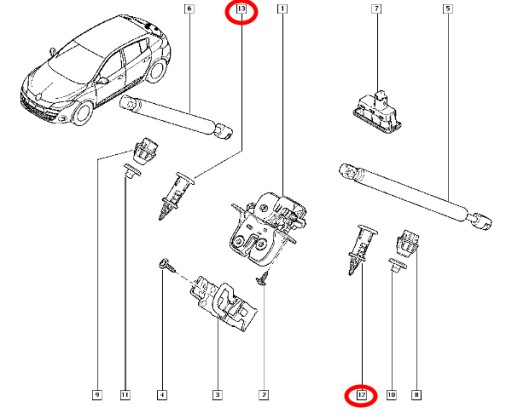 6
13
1
7
5
9
11
4
3
2
12
10
8