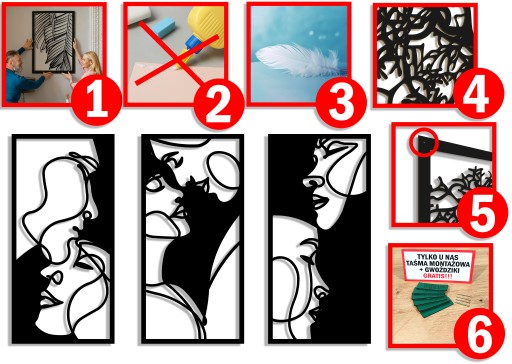 1

2

3

4

5

TYLKO U NAS
TAŚMA MONTAŻOWA
+ GWOŹDZIKI
GRATIS!!!

6