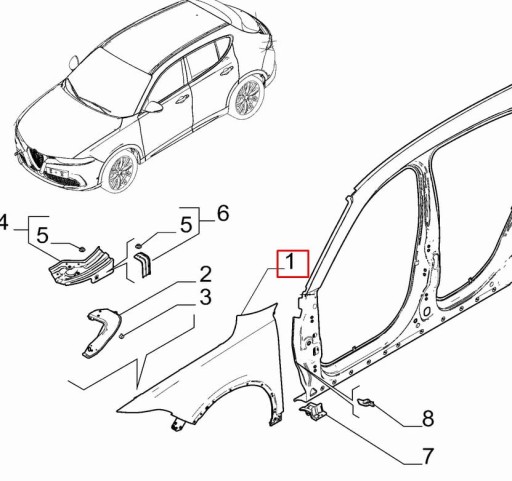 4
5
5
6
1
2
3
8
7