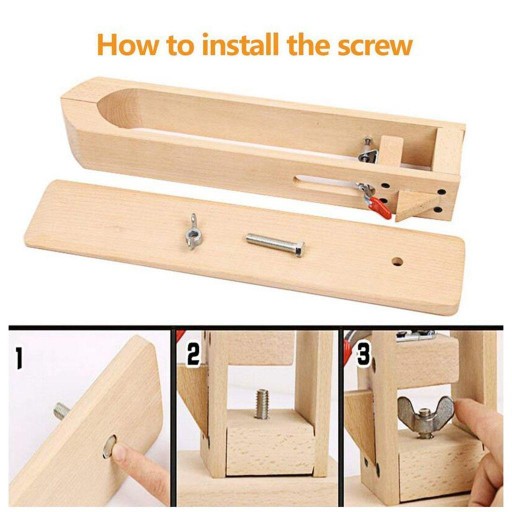 How to install the screw

1

2

3