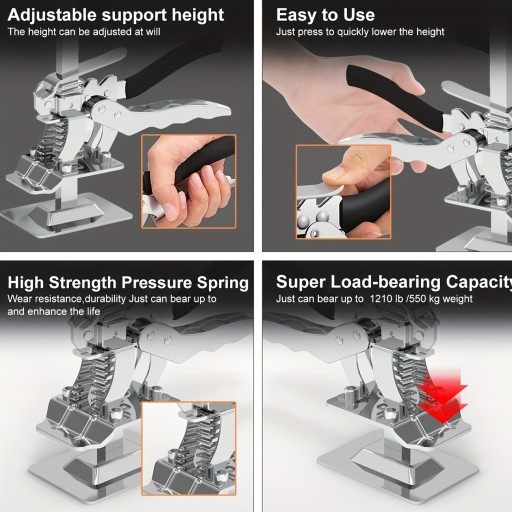 Adjustable support height
The height can be adjusted at will

Easy to Use
Just press to quickly lower the height

High Strength Pressure Spring
Wear resistance,durability Just can bear up to and enhance the life

Super Load-bearing Capacity
Just can bear up to 1210 lb /550 kg weight