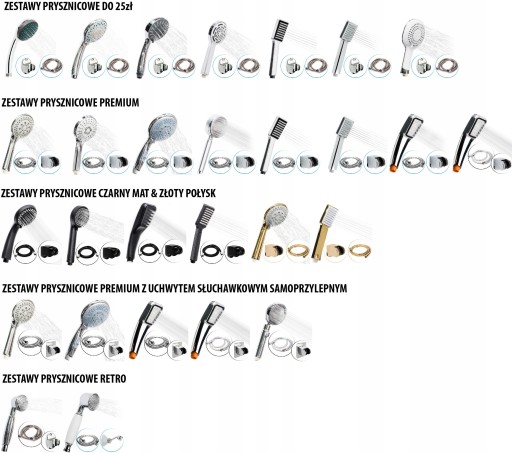 ZESTAWY PRYSZNICOWE DO 25zł

ZESTAWY PRYSZNICOWE PREMIUM

ZESTAWY PRYSZNICOWE CZARNY MAT & ZŁOTY POŁYSK

ZESTAWY PRYSZNICOWE PREMIUM Z UCHWYTEM SŁUCHAWKOWYM SAMOPRZYLEPNYM

ZESTAWY PRYSZNICOWE RETRO