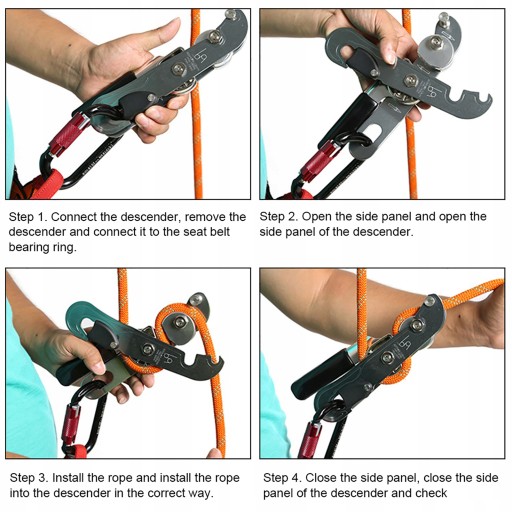 Step 1. Connect the descender, remove the descender and connect it to the seat belt bearing ring.

Step 2. Open the side panel and open the side panel of the descender.

Step 3. Install the rope and install the rope into the descender in the correct way.

Step 4. Close the side panel, close the side panel of the descender and check