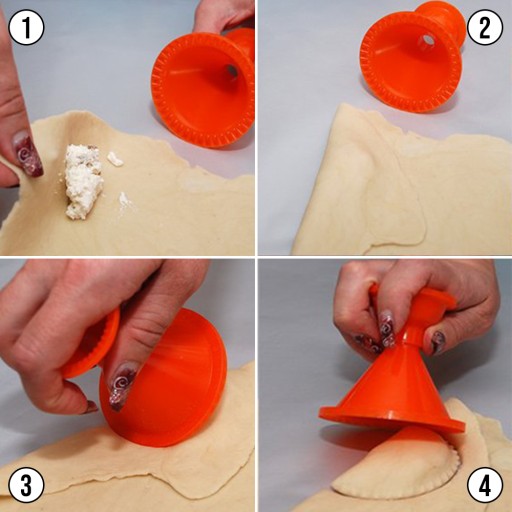 1
2
3
4