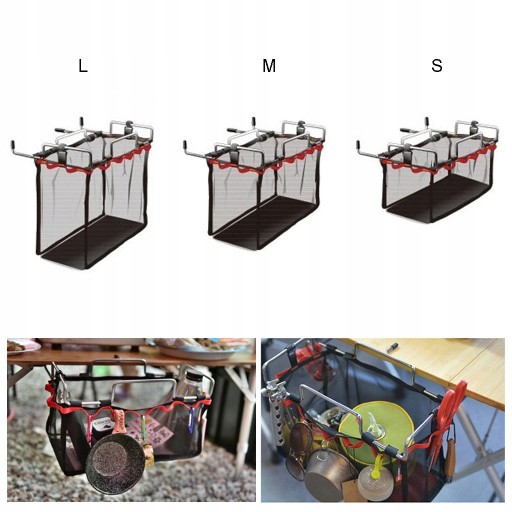 L

M

S