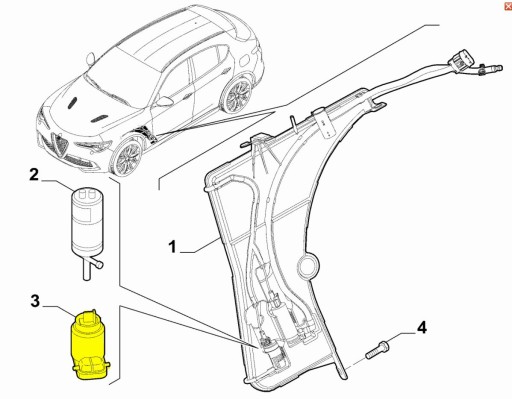 2
1
3
4