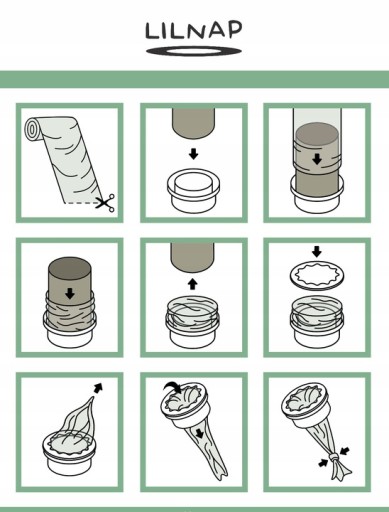 LILNAP