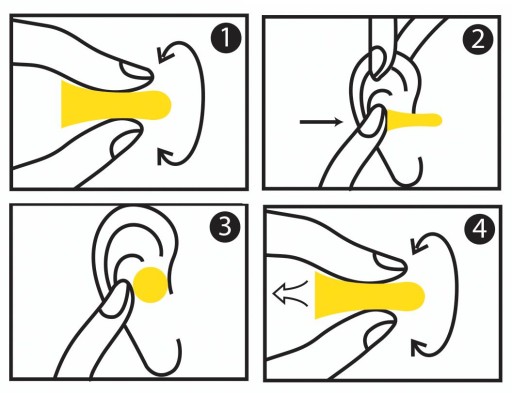 1

2

3

4