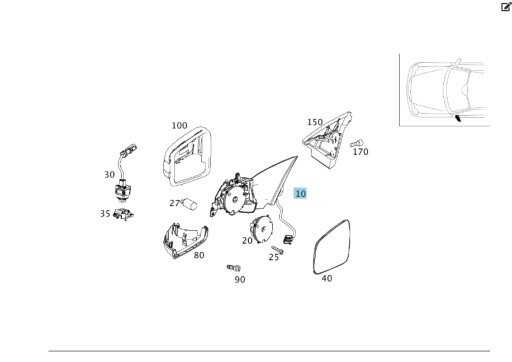 100
150
170
30
10
27
35
20
80
25
90
40