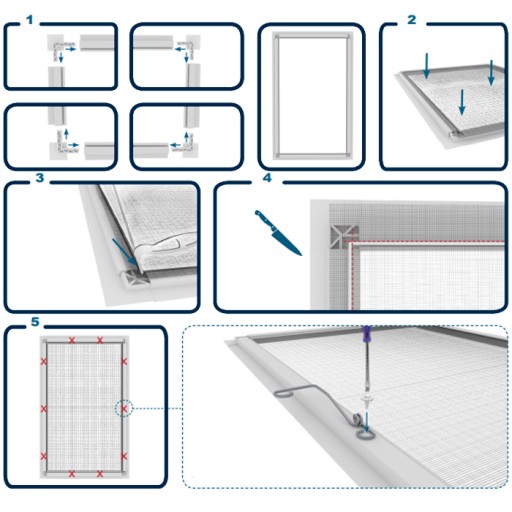 1
2
3
4
5