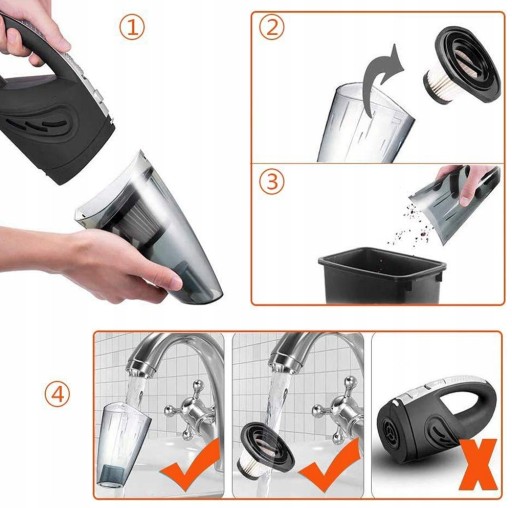 ①
②
③
④
X