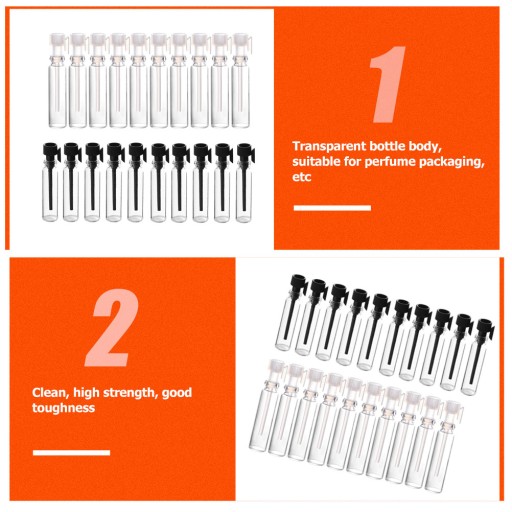 1

Transparent bottle body, suitable for perfume packaging, etc

2

Clean, high strength, good toughness