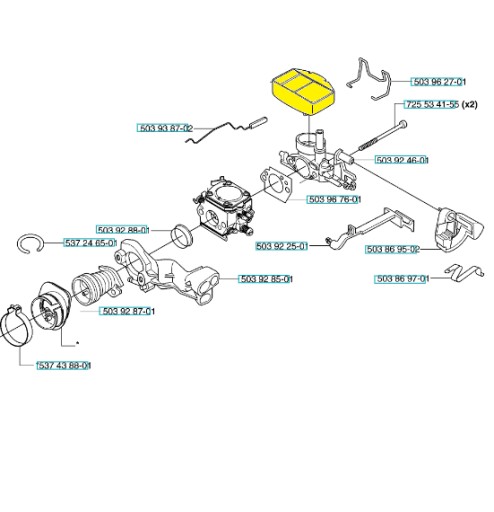 503 96 27-01
725 53 41-55 (x2)
503 93 87-02
503 92 46-01
503 96 76-01
503 92 88-01
537 24 65-01
503 92 25-01
503 86 95-02
503 92 85-01
503 86 97-01
503 92 87-01
537 43 88-01