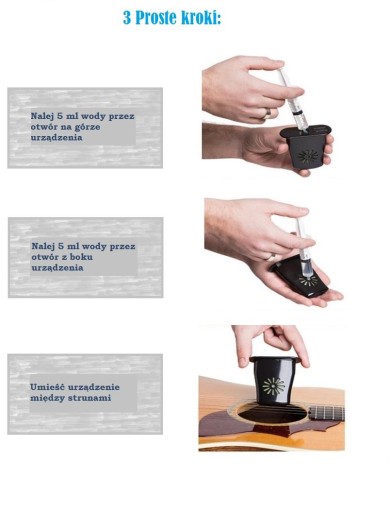 3 Proste kroki:

Nalej 5 ml wody przez otwór na górze urządzenia

Nalej 5 ml wody przez otwór z boku urządzenia

Umieść urządzenie między strunami