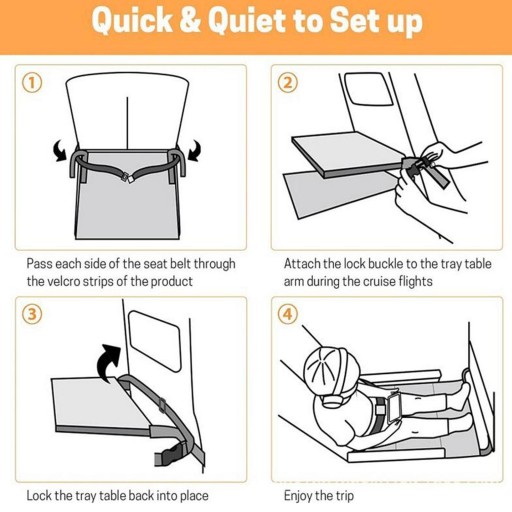 Quick & Quiet to Set up

①

Pass each side of the seat belt through the velcro strips of the product

②

Attach the lock buckle to the tray table arm during the cruise flights

③

Lock the tray table back into place

④

Enjoy the trip